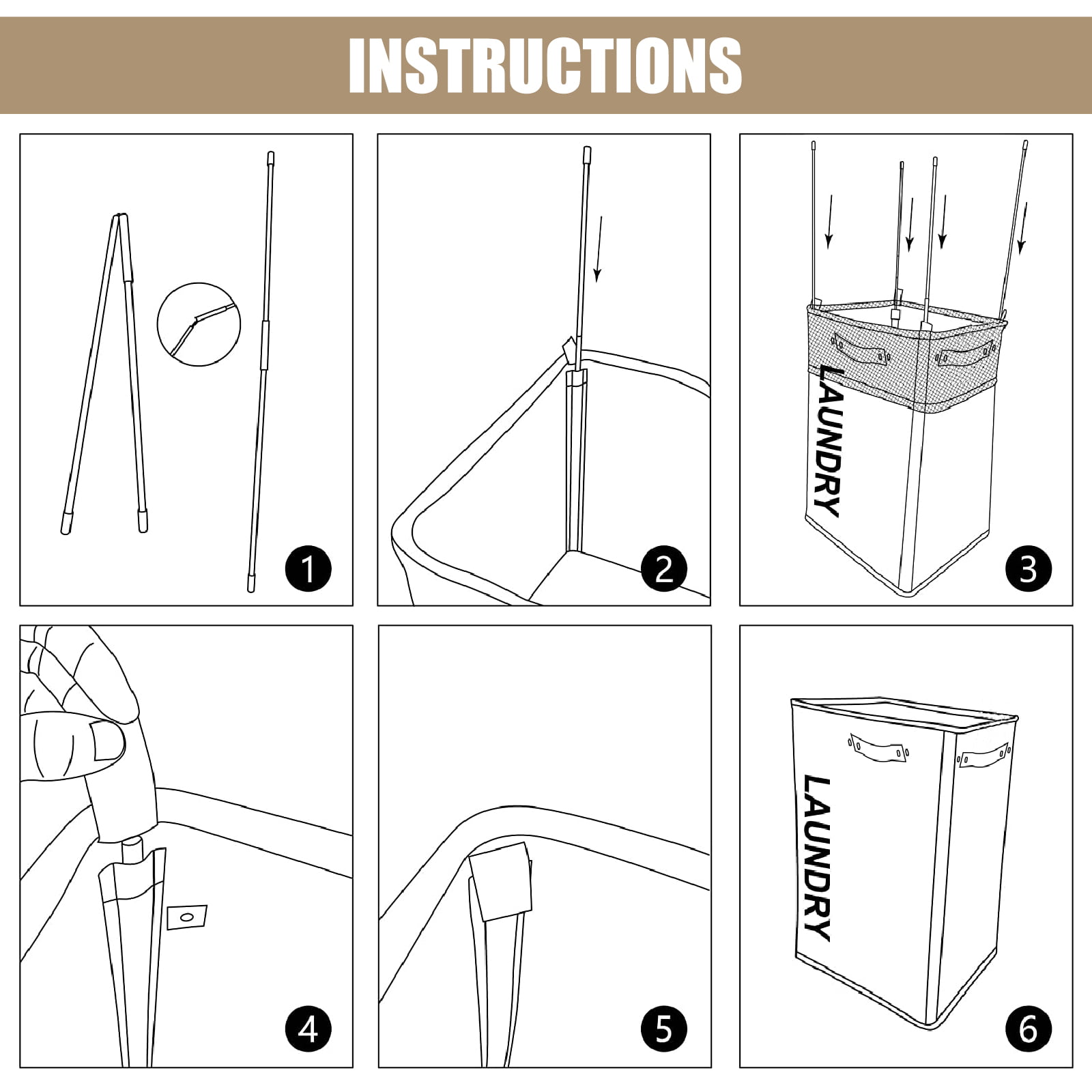 INSTRUCTIONS

1

2

LAUNDRY

3

4

5

LAUNDRY

6