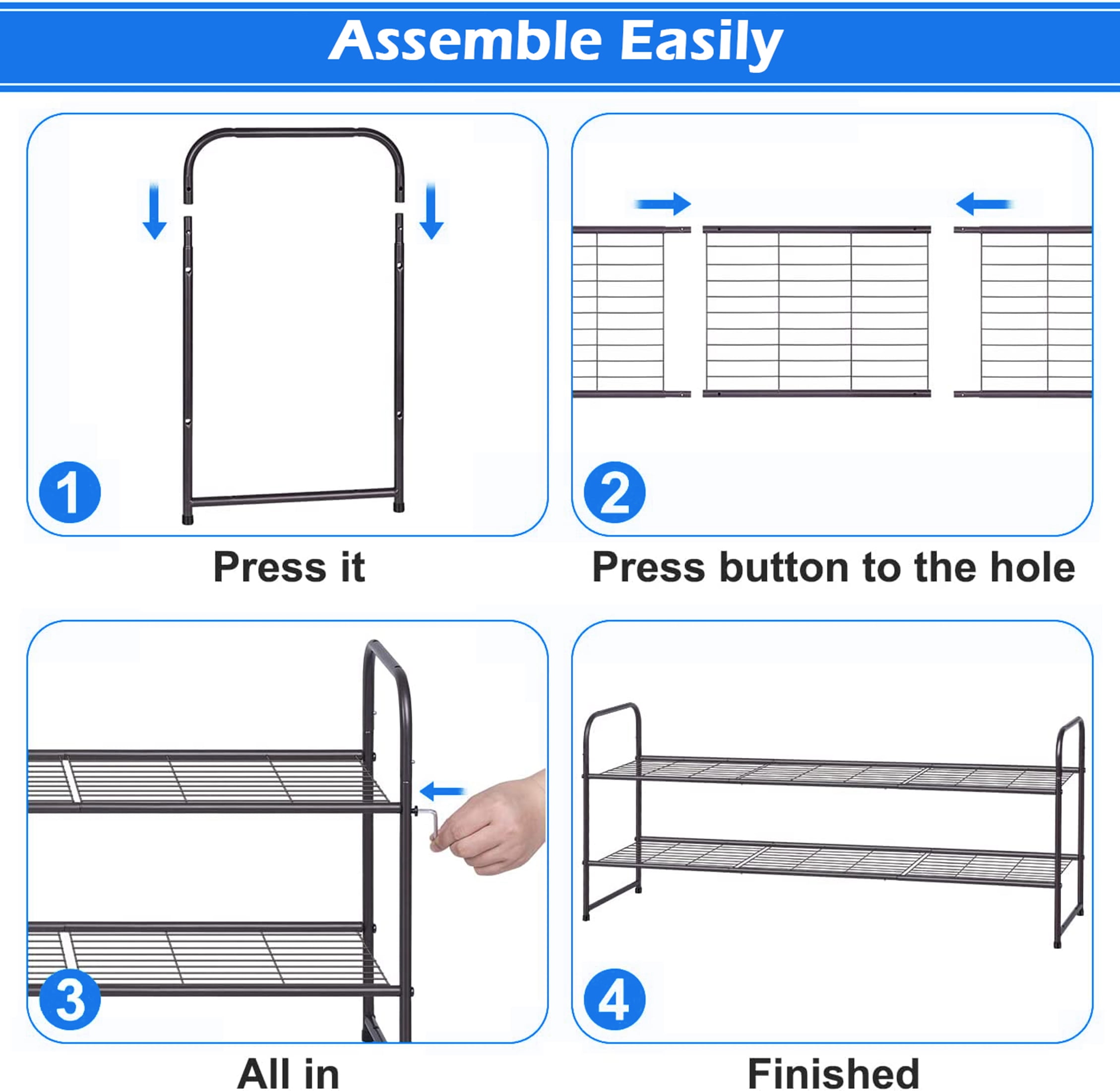 Assemble Easily

1

Press it

2

Press button to the hole

3

All in

4

Finished