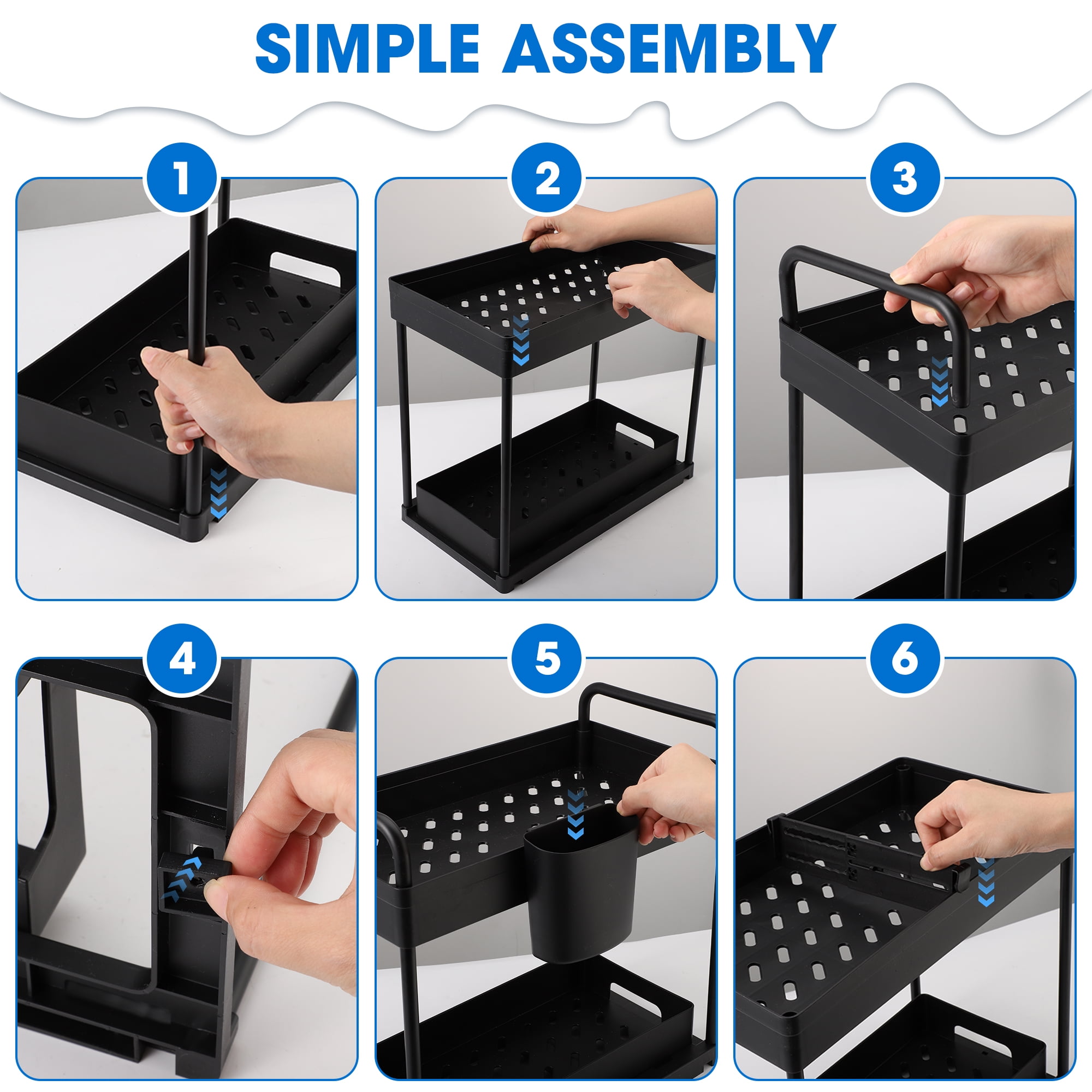 SIMPLE ASSEMBLY

1

2

3

4

5

6